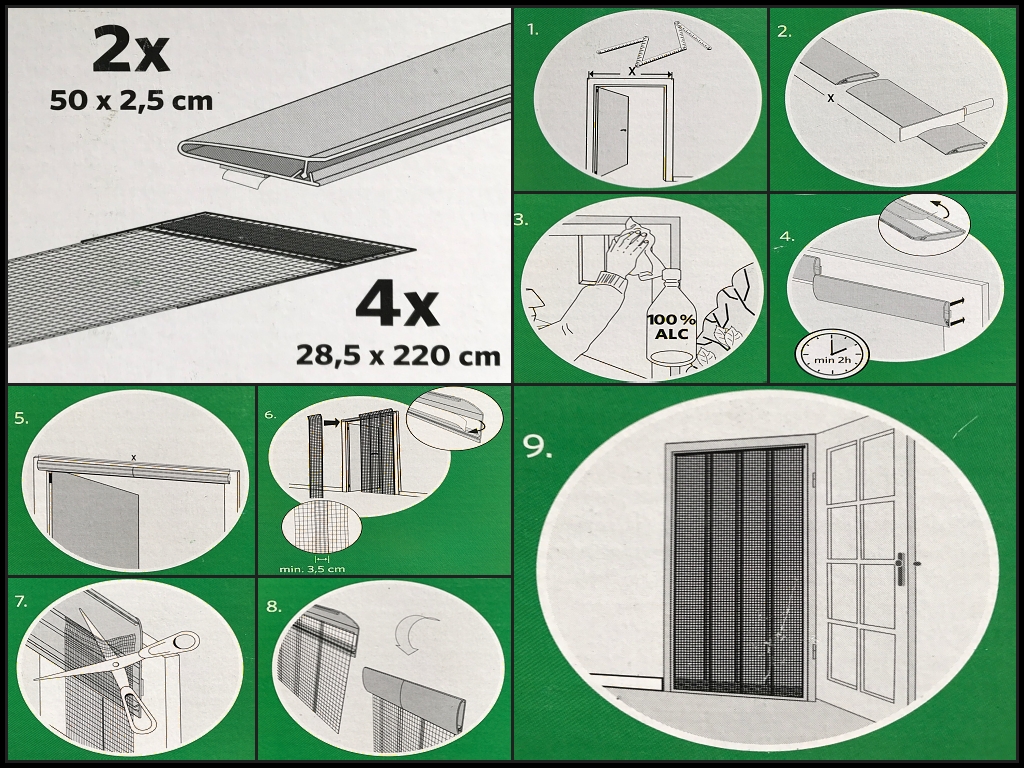 2x
50 x 2,5 cm

4x
28,5 x 220 cm

1.
x

2.
x

3.
100%
ALC

4.
min 2h

5.
x

6.
min. 3,5 cm

7.

8.

9.